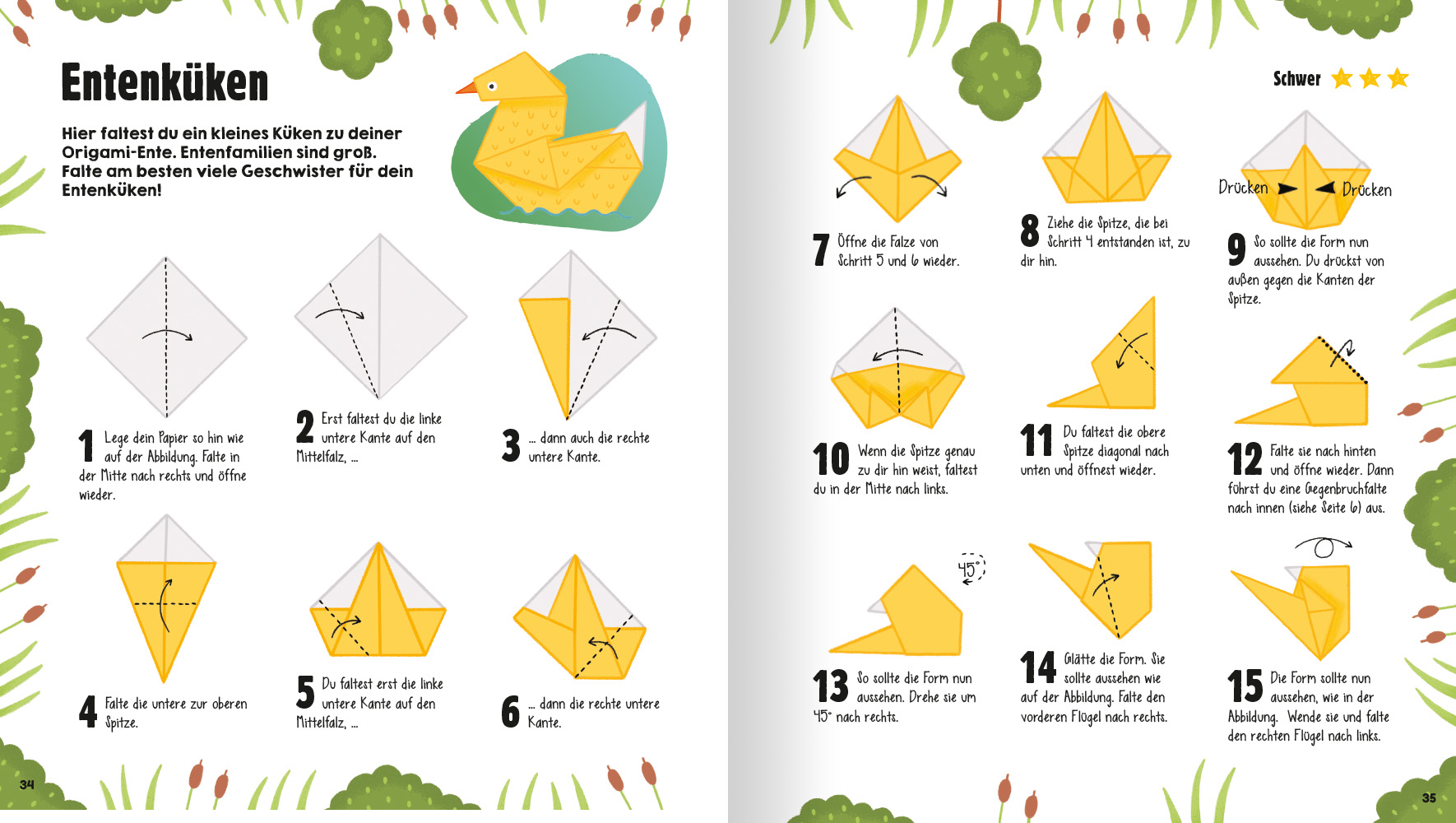 Entenküken

Hier faltest du ein kleines Küken zu deiner Origami-Ente. Entenfamilien sind groß. Falte am besten viele Geschwister für dein Entenküken!

1 Lege dein Papier so hin wie auf der Abbildung. Falte in der Mitte nach rechts und öffne wieder.

2 Erst faltest du die linke untere Kante auf den Mittelfalz, ...

3 ... dann auch die rechte untere Kante.

4 Falte die untere zur oberen Spitze.

5 Du faltest erst die linke untere Kante auf den Mittelfalz, ...

6 ... dann die rechte untere Kante.

34

Schwer

7 Öffne die Falze von Schritt 5 und 6 wieder.

8 Ziehe die Spitze, die bei Schritt 4 entstanden ist, zu dir hin.

Drücken Drücken

9 So sollte die Form nun aussehen. Du drückst von außen gegen die Kanten der Spitze.

10 Wenn die Spitze genau zu dir hin weist, faltest du in der Mitte nach links.

11 Du faltest die obere Spitze diagonal nach unten und öffnest wieder.

12 Falte sie nach hinten und öffne wieder. Dann führst du eine Gegenbruchfalte nach innen (siehe Seite 6) aus.

45°

13 So sollte die Form nun aussehen. Drehe sie um 45° nach rechts.

14 Glätte die Form. Sie sollte aussehen wie auf der Abbildung. Falte den vorderen Flügel nach rechts.

15 Die Form sollte nun aussehen, wie in der Abbildung. Wende sie und falte den rechten Flügel nach links.

35